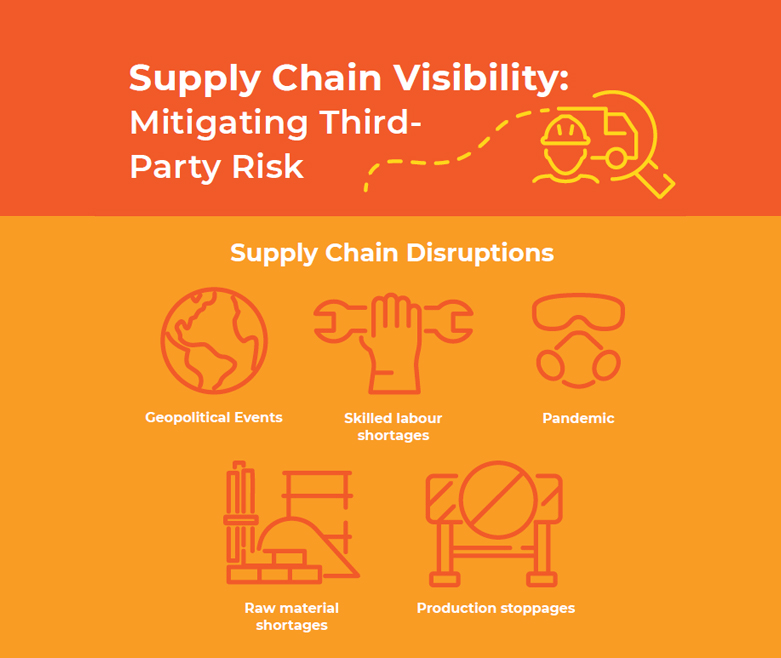 Supply Chain Visibility: Mitigating Third-Party Risk

Supply Chain Disruptions

Geopolitical Events

Skilled labour shortages

Pandemic

Raw material shortages

Production stoppages